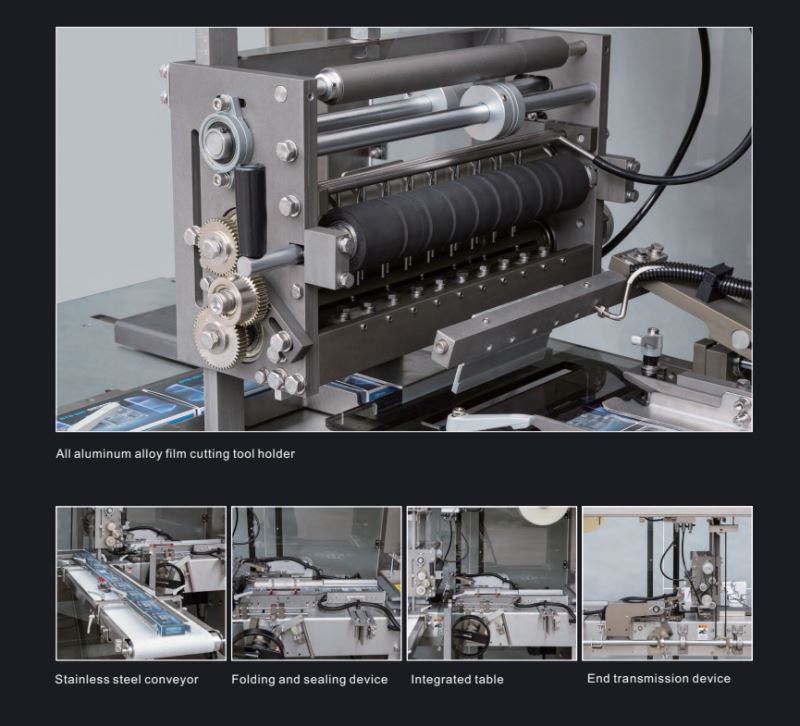 All aluminum alloy film cutting tool holder

Stainless steel conveyor

Folding and sealing device

Integrated table

End transmission device